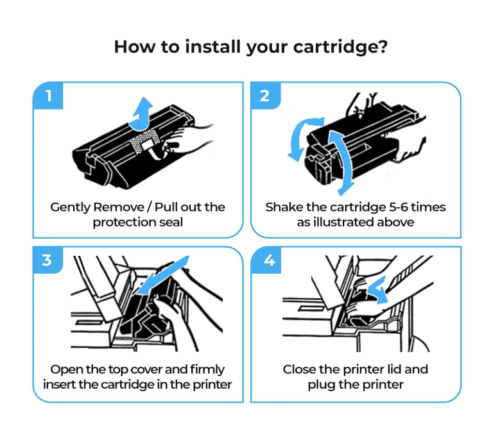 How to install your cartridge?

1

Gently Remove / Pull out the protection seal

2

Shake the cartridge 5-6 times as illustrated above

3

Open the top cover and firmly insert the cartridge in the printer

4

Close the printer lid and plug the printer