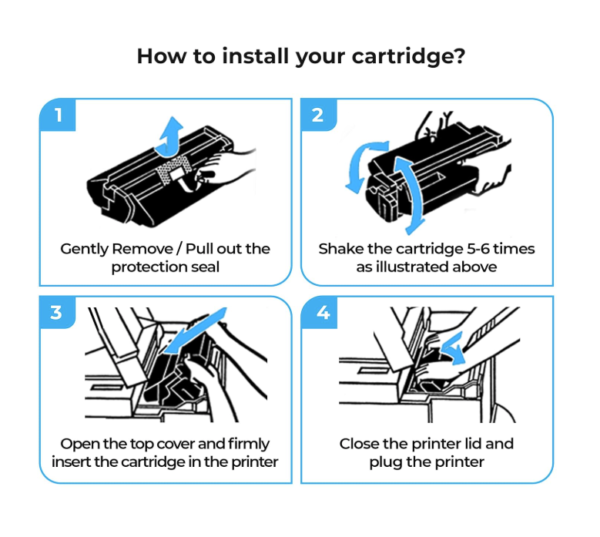 How to install your cartridge?

1

Gently Remove / Pull out the protection seal

2

Shake the cartridge 5-6 times as illustrated above

3

Open the top cover and firmly insert the cartridge in the printer

4

Close the printer lid and plug the printer